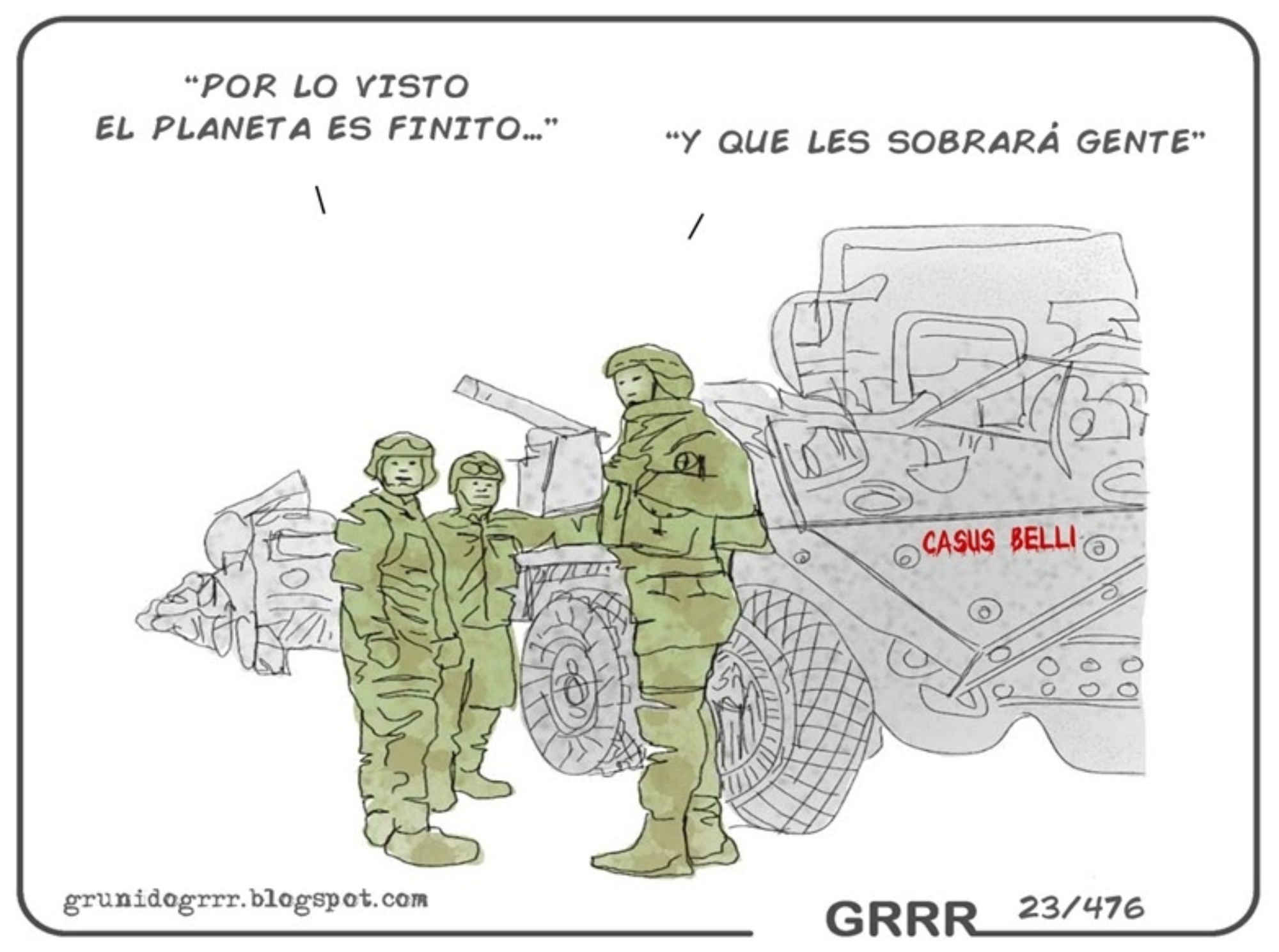 "POR LO VISTO EL PLANETA ES FINITO..."

"Y QUE LES SOBRARÁ GENTE"

CASUS BELLI

grunidogrrr.blogspot.com

GRRR 23/476